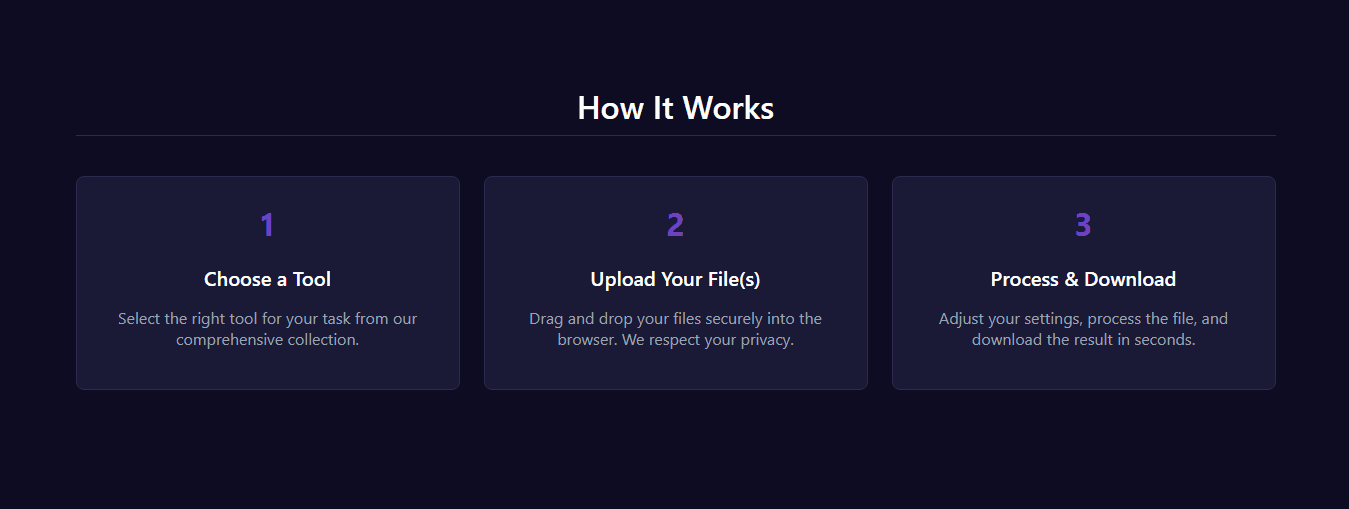 How It Works

1

Choose a Tool

Select the right tool for your task from our comprehensive collection.

2

Upload Your File(s)

Drag and drop your files securely into the browser. We respect your privacy.

3

Process & Download

Adjust your settings, process the file, and download the result in seconds.